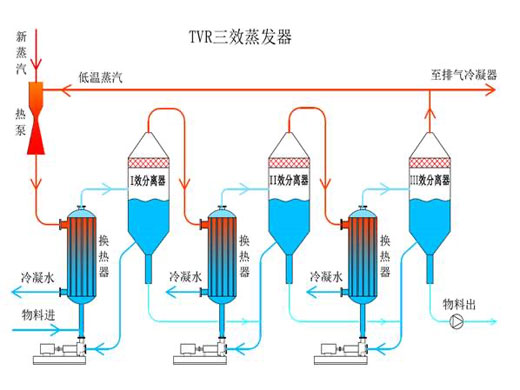 TVR三效蒸发器

新蒸汽

低温蒸汽

至排气冷凝器

热泵

I效分离器

II效分离器

III效分离器

换热器

换热器

换热器

冷凝水

冷凝水

冷凝水

物料进

物料出